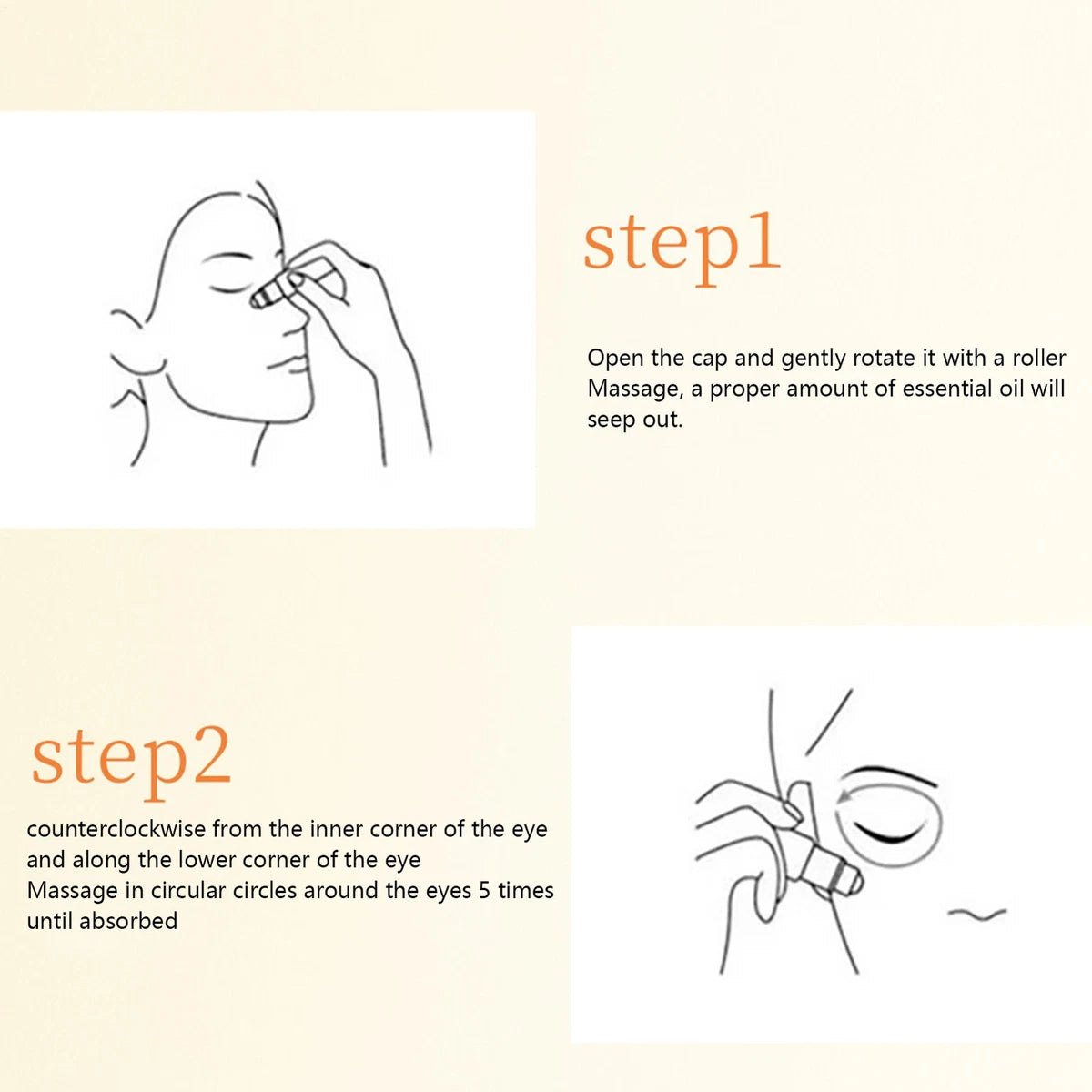 step1

Open the cap and gently rotate it with a roller Massage, a proper amount of essential oil will seep out.

step2

counterclockwise from the inner corner of the eye and along the lower corner of the eye
Massage in circular circles around the eyes 5 times until absorbed