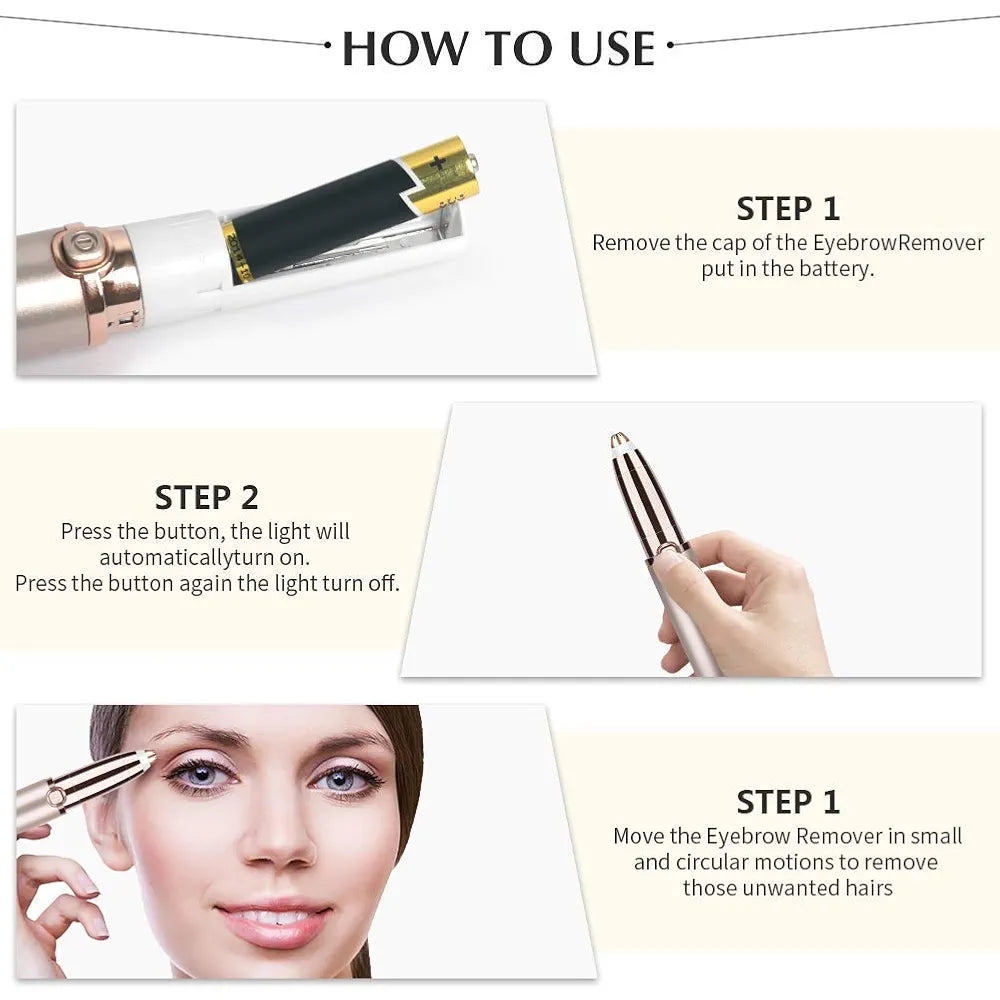 HOW TO USE

STEP 1
Remove the cap of the EyebrowRemover put in the battery.

STEP 2
Press the button, the light will automaticallyturn on.
Press the button again the light turn off.

STEP 1
Move the Eyebrow Remover in small and circular motions to remove those unwanted hairs